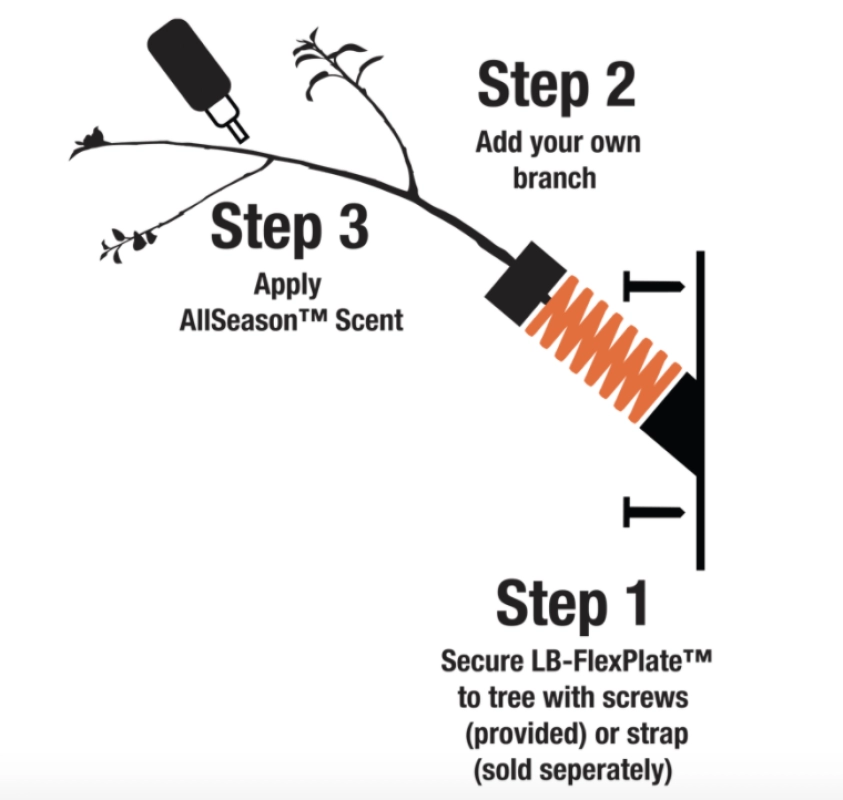 Step 2
Add your own branch

Step 3
Apply AllSeason™ Scent

Step 1
Secure LB-FlexPlate™ to tree with screws (provided) or strap (sold seperately)