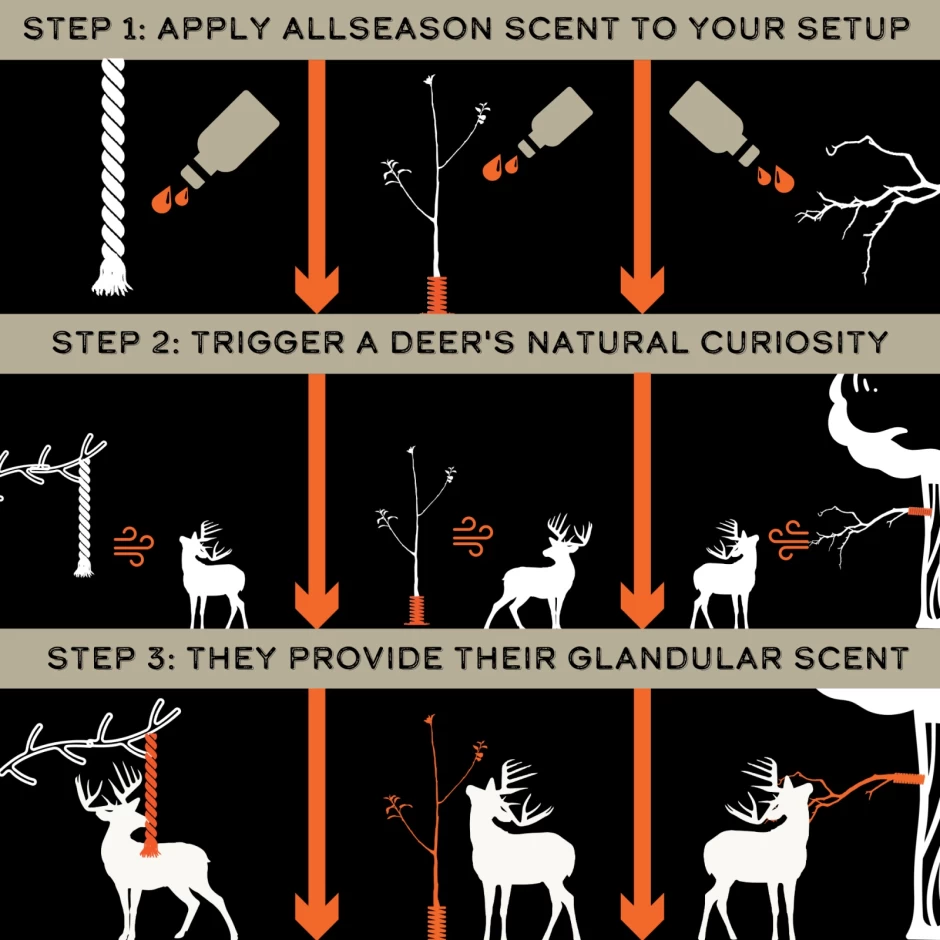 STEP 1: APPLY ALLSEASON SCENT TO YOUR SETUP

STEP 2: TRIGGER A DEER'S NATURAL CURIOSITY

STEP 3: THEY PROVIDE THEIR GLANDULAR SCENT